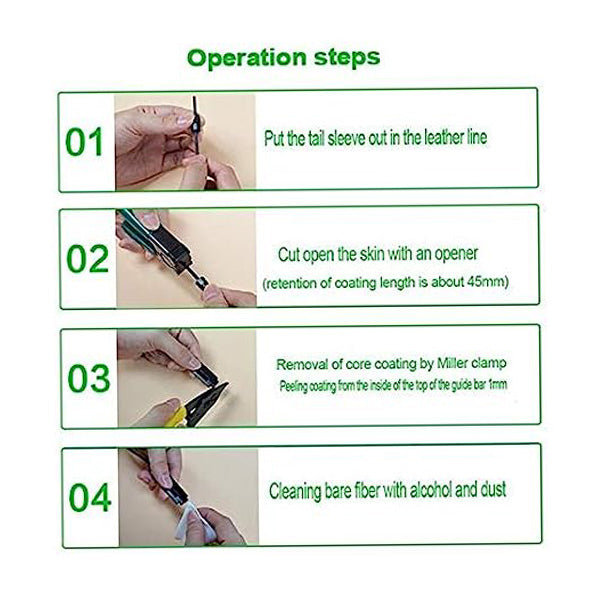 Operation steps

01

Put the tail sleeve out in the leather line

02

Cut open the skin with an opener
(retention of coating length is about 45mm)

03

Removal of core coating by Miller clamp
Peeling coating from the inside of the top of the guide bar 1mm

04

Cleaning bare fiber with alcohol and dust