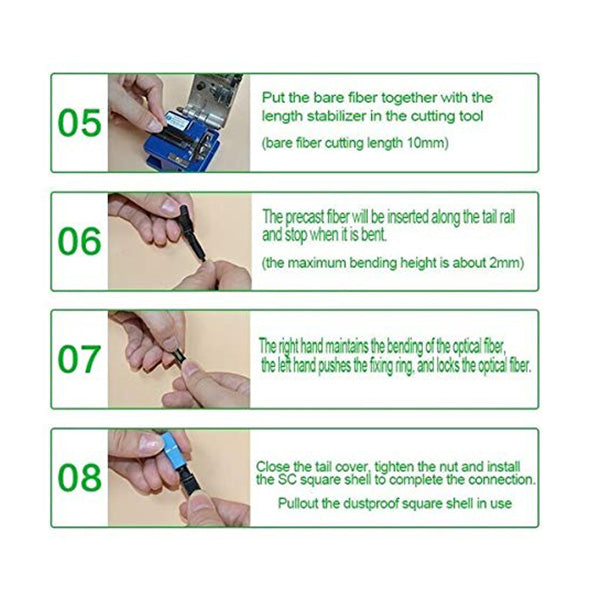 05

Put the bare fiber together with the length stabilizer in the cutting tool

(bare fiber cutting length 10mm)

06

The precast fiber will be inserted along the tail rail and stop when it is bent.

(the maximum bending height is about 2mm)

07

The right hand maintains the bending of the optical fiber, the left hand pushes the fixing ring, and locks the optical fiber.

08

Close the tail cover, tighten the nut and install the SC square shell to complete the connection.

Pullout the dustproof square shell in use